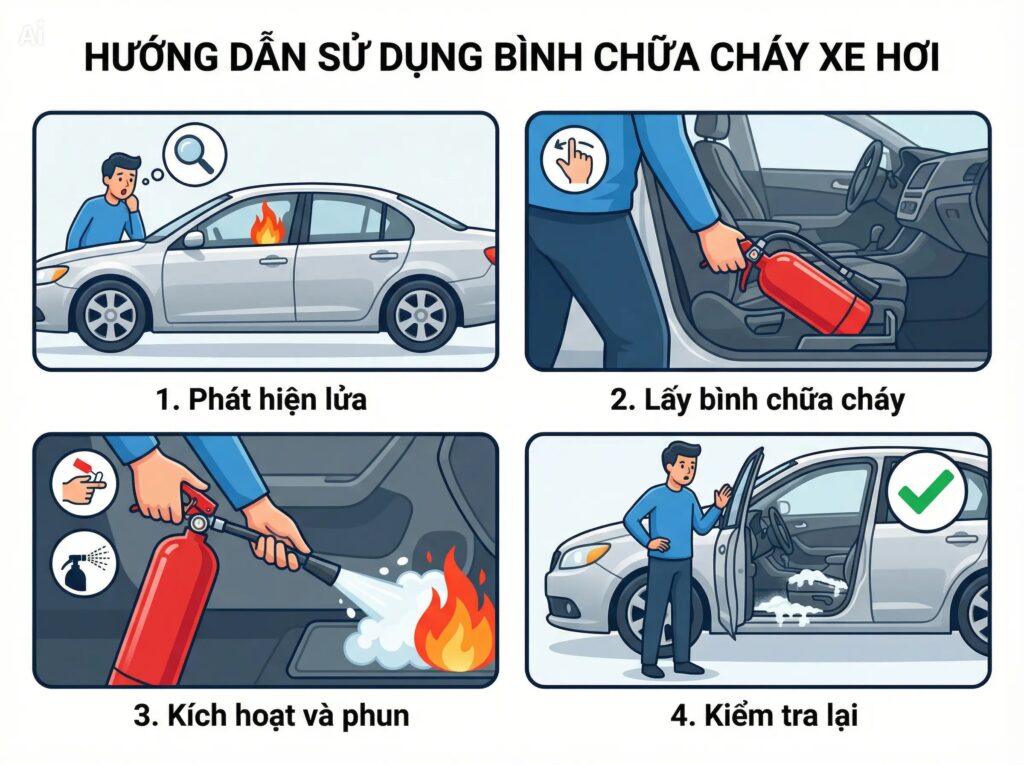 Ai

HƯỚNG DẪN SỬ DỤNG BÌNH CHỮA CHÁY XE HƠI

1. Phát hiện lửa

2. Lấy bình chữa cháy

3. Kích hoạt và phun

4. Kiểm tra lại