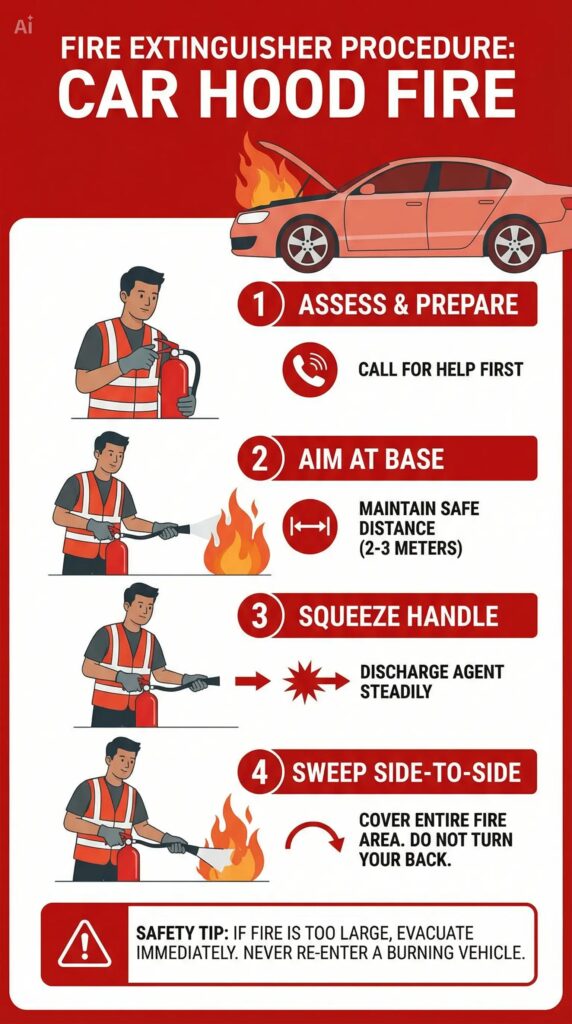 Ai

FIRE EXTINGUISHER PROCEDURE:
CAR HOOD FIRE

1 ASSESS & PREPARE

CALL FOR HELP FIRST

2 AIM AT BASE

MAINTAIN SAFE DISTANCE (2-3 METERS)

3 SQUEEZE HANDLE

DISCHARGE AGENT STEADILY

4 SWEEP SIDE-TO-SIDE

COVER ENTIRE FIRE AREA. DO NOT TURN YOUR BACK.

SAFETY TIP: IF FIRE IS TOO LARGE, EVACUATE IMMEDIATELY. NEVER RE-ENTER A BURNING VEHICLE.