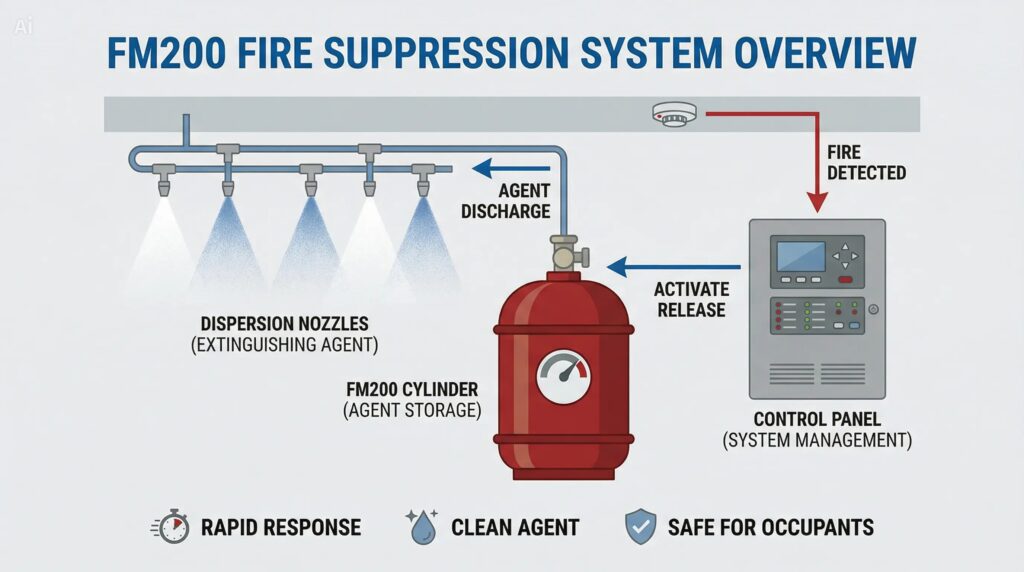 Ai

FM200 FIRE SUPPRESSION SYSTEM OVERVIEW

FIRE DETECTED

AGENT DISCHARGE

ACTIVATE RELEASE

DISPERSION NOZZLES
(EXTINGUISHING AGENT)

FM200 CYLINDER
(AGENT STORAGE)

CONTROL PANEL
(SYSTEM MANAGEMENT)

RAPID RESPONSE

CLEAN AGENT

SAFE FOR OCCUPANTS